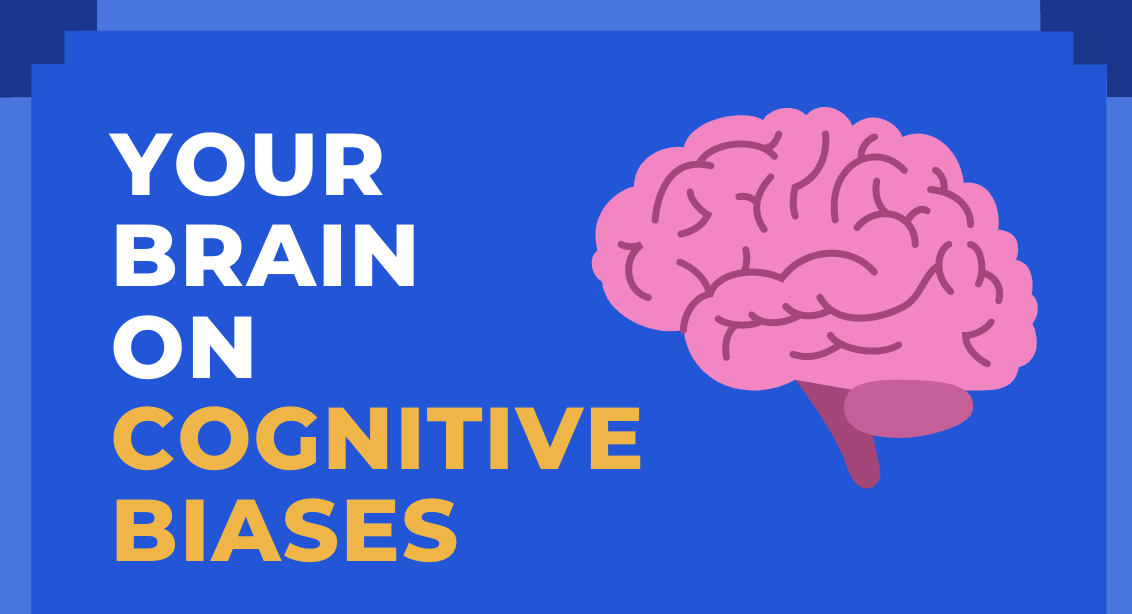 YOUR BRAIN ON COGNITIVE BIASES